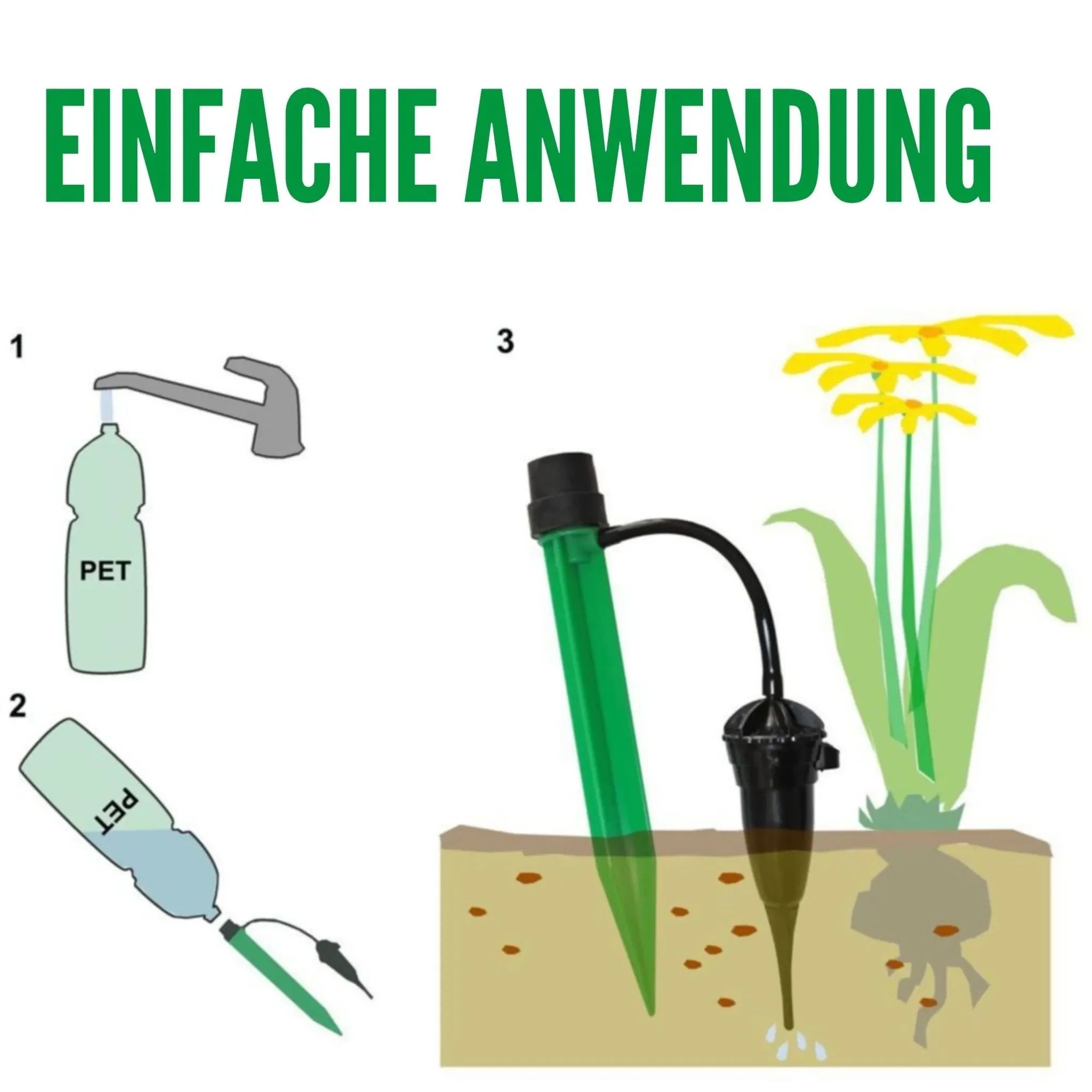 EINFACHE ANWENDUNG

1

PET

2

PET

3